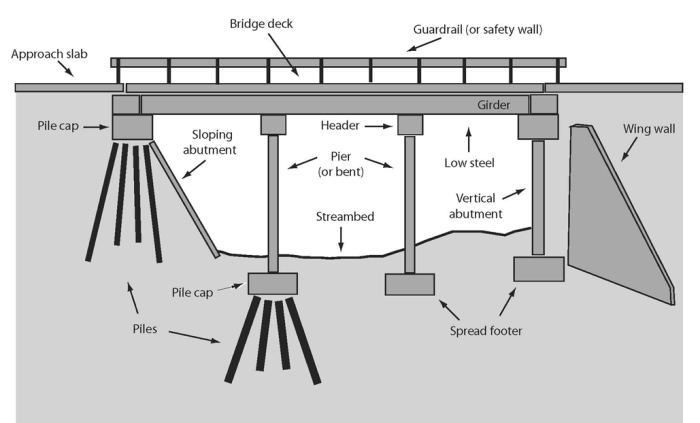 Bridge deck

Guardrail (or safety wall)

Approach slab

Girder

Pile cap

Sloping abutment

Header

Pier (or bent)

Low steel

Wing wall

Vertical abutment

Streambed

Pile cap

Piles

Spread footer