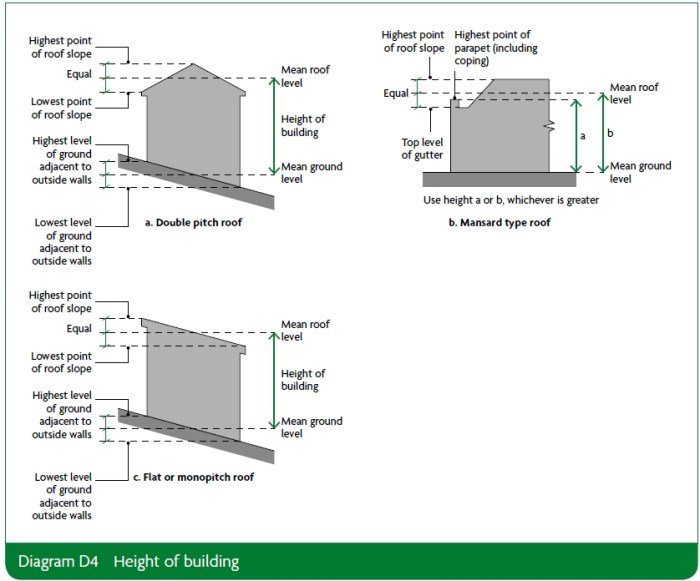 Highest point of roof slope

Equal

Lowest point of roof slope

Highest level of ground adjacent to outside walls

Lowest level of ground adjacent to outside walls

Mean roof level

Height of building

Mean ground level

a. Double pitch roof

Highest point of roof slope

Highest point of parapet (including coping)

Equal

Top level of gutter

Mean roof level

a

b

Mean ground level

Use height a or b, whichever is greater

b. Mansard type roof

Highest point of roof slope

Equal

Lowest point of roof slope

Highest level of ground adjacent to outside walls

Lowest level of ground adjacent to outside walls

Mean roof level

Height of building

Mean ground level

c. Flat or monopitch roof

Diagram D4 Height of building